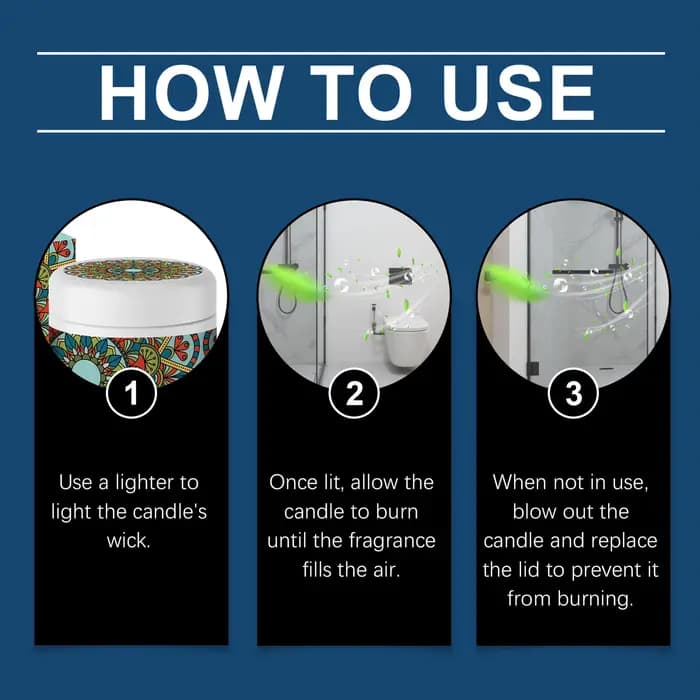 HOW TO USE

1

Use a lighter to light the candle's wick.

2

Once lit, allow the candle to burn until the fragrance fills the air.

3

When not in use, blow out the candle and replace the lid to prevent it from burning.