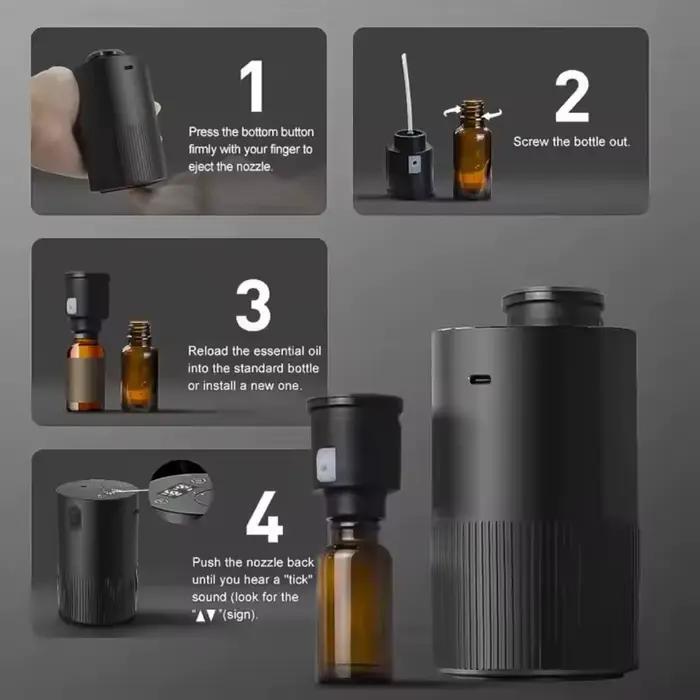 1

Press the bottom button firmly with your finger to eject the nozzle.

2

Screw the bottle out.

3

Reload the essential oil into the standard bottle or install a new one.

4

Push the nozzle back until you hear a "tick" sound (look for the "▲▼"(sign).