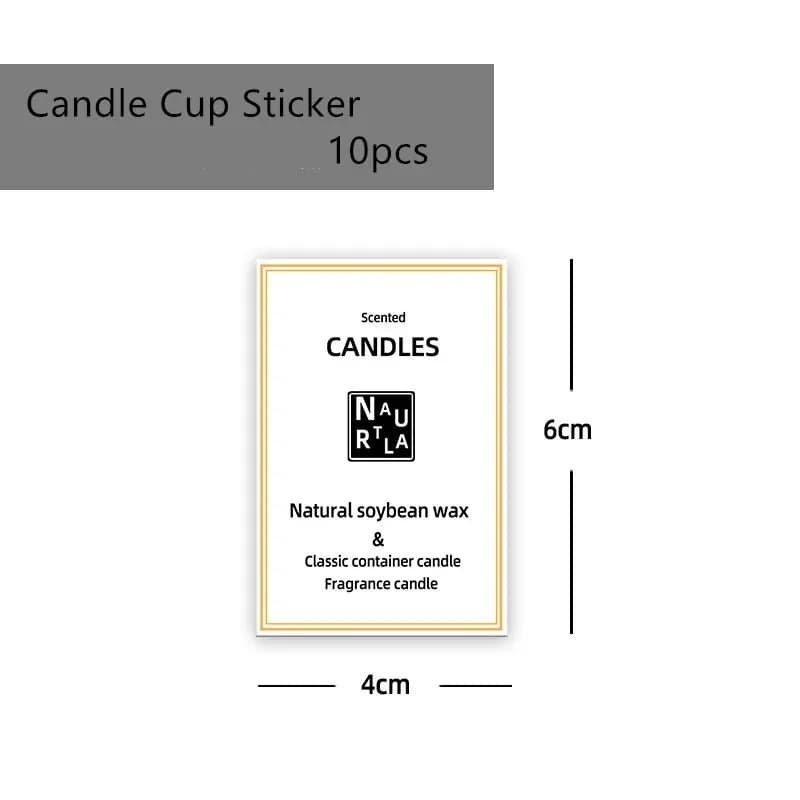 Candle Cup Sticker
10pcs

Scented
CANDLES

NAU
RTLA

Natural soybean wax
&
Classic container candle
Fragrance candle

6cm

4cm